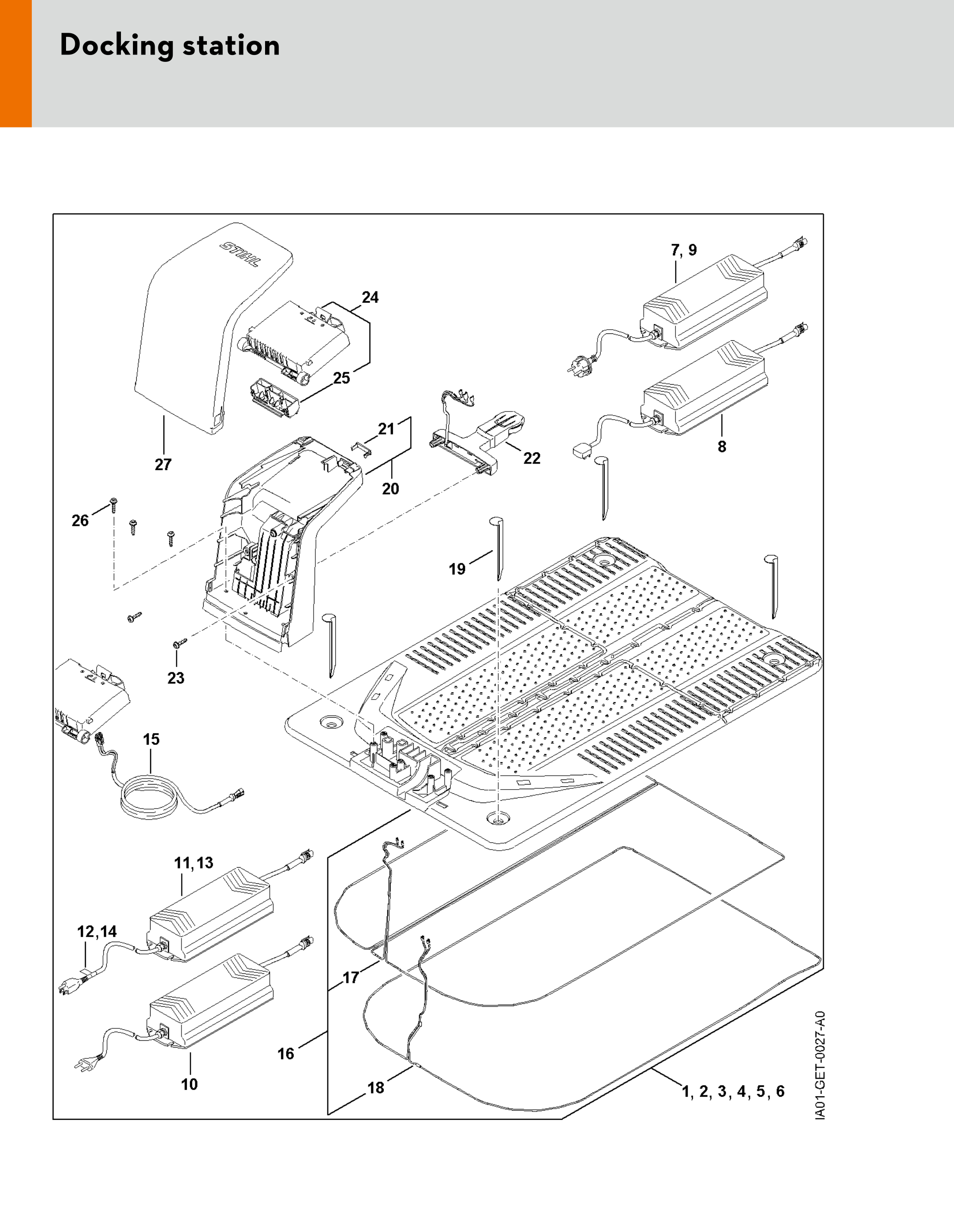 Docking station

STIHL

7, 9

24

25

21

22

8

27

20

26

19

23

15

11, 13

12, 14

17

16

10

18

1, 2, 3, 4, 5, 6

IA01-GET-0027-A0